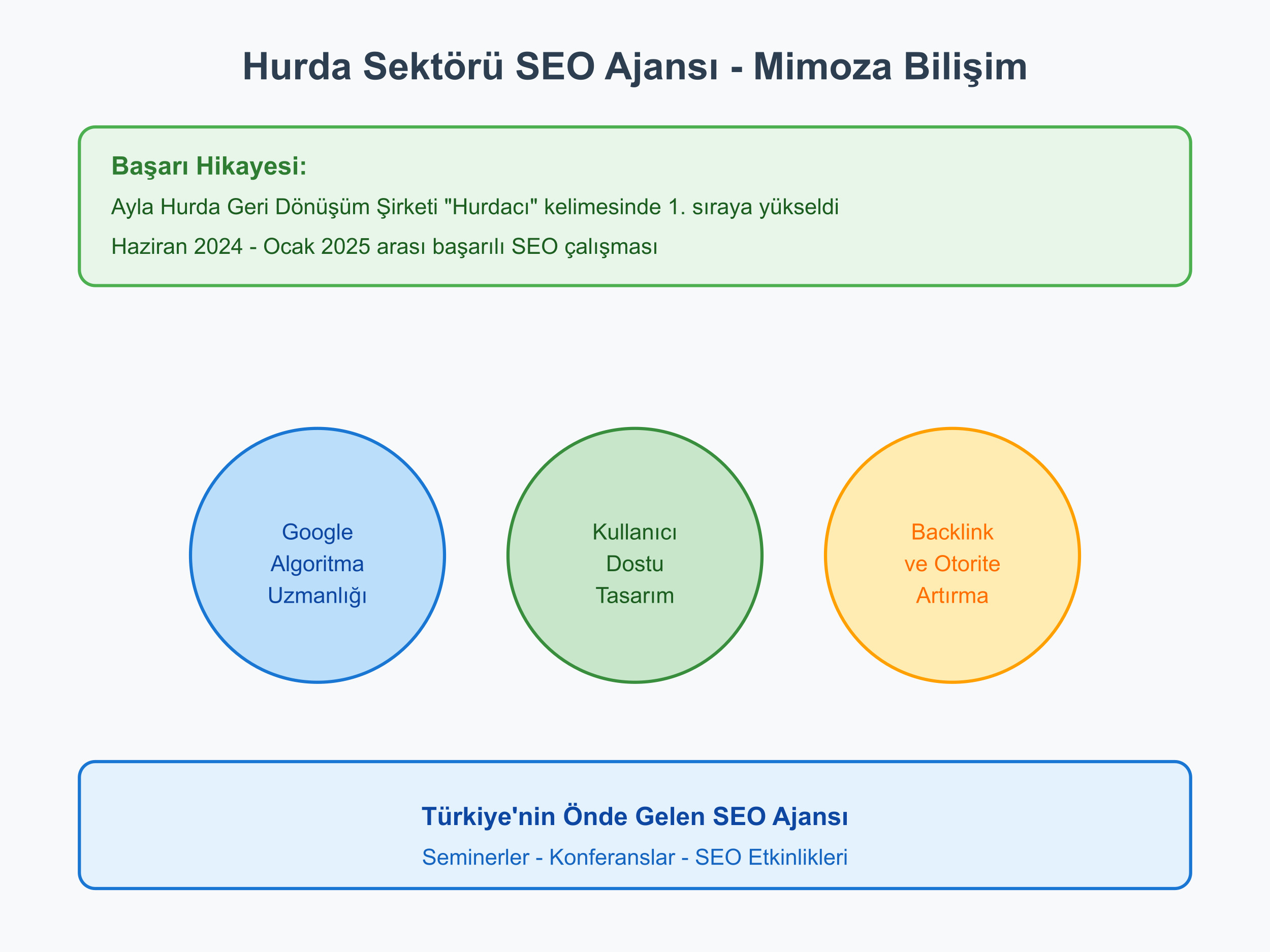 Hurda Sektörü SEO Ajansı - Mimoza Bilişim

Başarı Hikayesi:

Ayla Hurda Geri Dönüşüm Şirketi "Hurdacı" kelimesinde 1. sıraya yükseldi

Haziran 2024 - Ocak 2025 arası başarılı SEO çalışması

Google Algoritma Uzmanlığı

Kullanıcı Dostu Tasarım

Backlink ve Otorite Artırma

Türkiye'nin Önde Gelen SEO Ajansı

Seminerler - Konferanslar - SEO Etkinlikleri